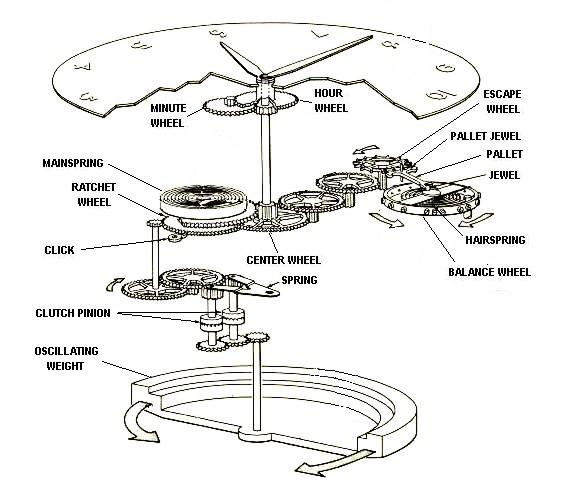 3
4
5
6
7
8
9
10

MINUTE WHEEL
HOUR WHEEL
ESCAPE WHEEL
PALLET JEWEL
PALLET
JEWEL
MAINSPRING
RATCHET WHEEL
CLICK
CENTER WHEEL
HAIRSPRING
BALANCE WHEEL
SPRING
CLUTCH PINION
OSCILLATING WEIGHT